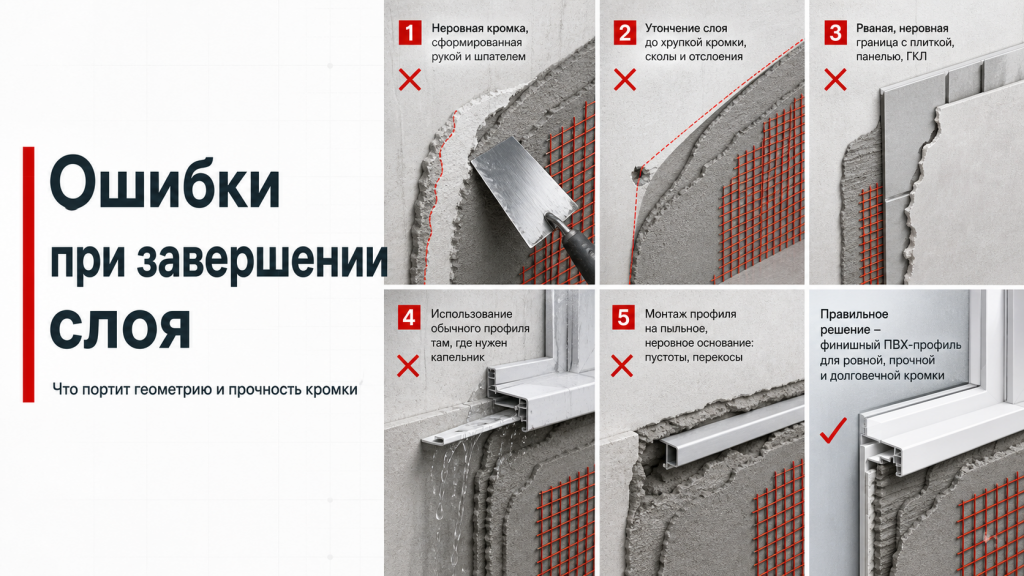 Ошибки
при завершении
слоя

Что портит геометрию и прочность кромки

1 Неровная кромка, сформированная рукой и шпателем

2 Утончение слоя до хрупкой кромки, сколы и отслоения

3 Рваная, неровная граница с плиткой, панелью, ГКЛ

4 Использование обычного профиля там, где нужен капельник

5 Монтаж профиля на пыльное, неровное основание: пустоты, перекосы

Правильное решение – финишный ПВХ-профиль для ровной, прочной и долговечной кромки